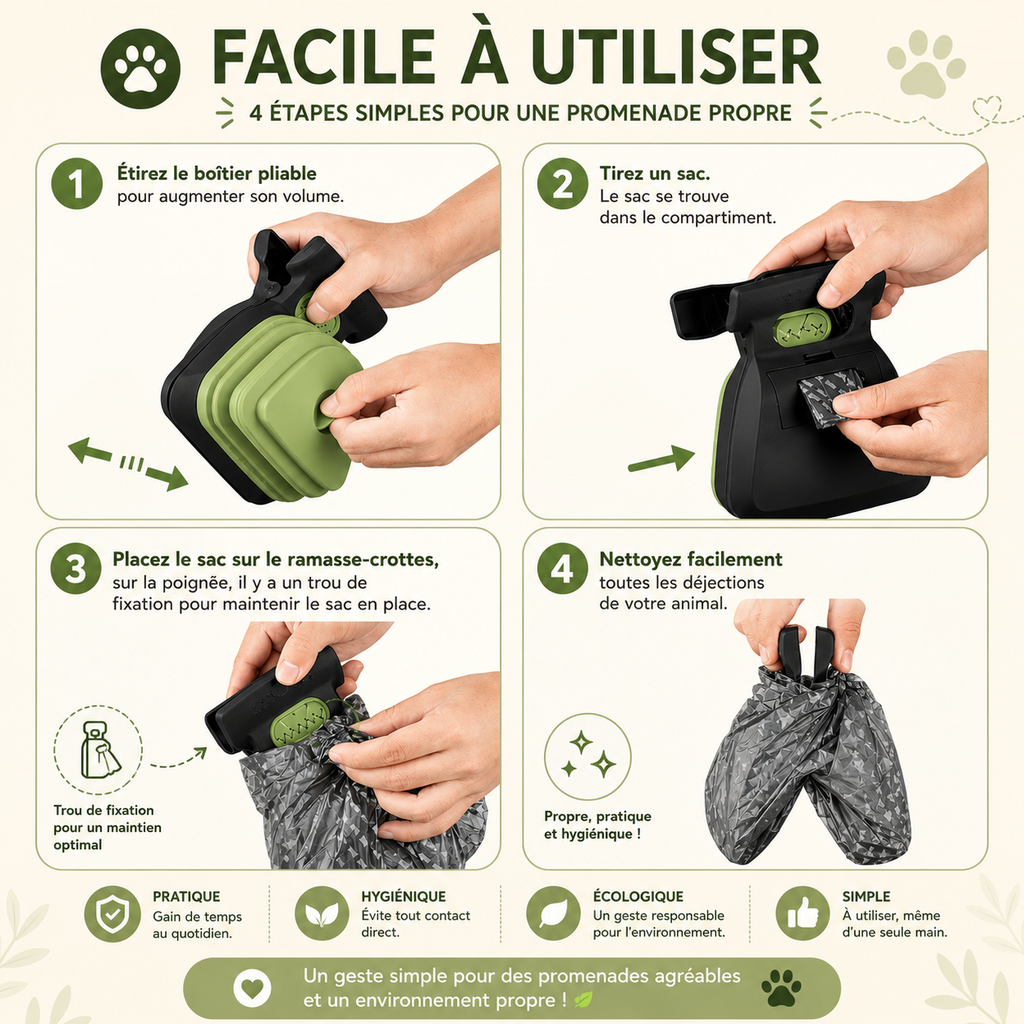 FACILE À UTILISER

4 ÉTAPES SIMPLES POUR UNE PROMENADE PROPRE

1 Étirez le boîtier pliable pour augmenter son volume.

2 Tirez un sac. Le sac se trouve dans le compartiment.

3 Placez le sac sur le ramasse-crottes, sur la poignée, il y a un trou de fixation pour maintenir le sac en place.

Trou de fixation pour un maintien optimal

4 Nettoyez facilement toutes les déjections de votre animal.

Propre, pratique et hygiénique !

PRATIQUE
Gain de temps au quotidien.

HYGIÉNIQUE
Évite tout contact direct.

ÉCOLOGIQUE
Un geste responsable pour l'environnement.

SIMPLE
À utiliser, même d'une seule main.

Un geste simple pour des promenades agréables et un environnement propre !